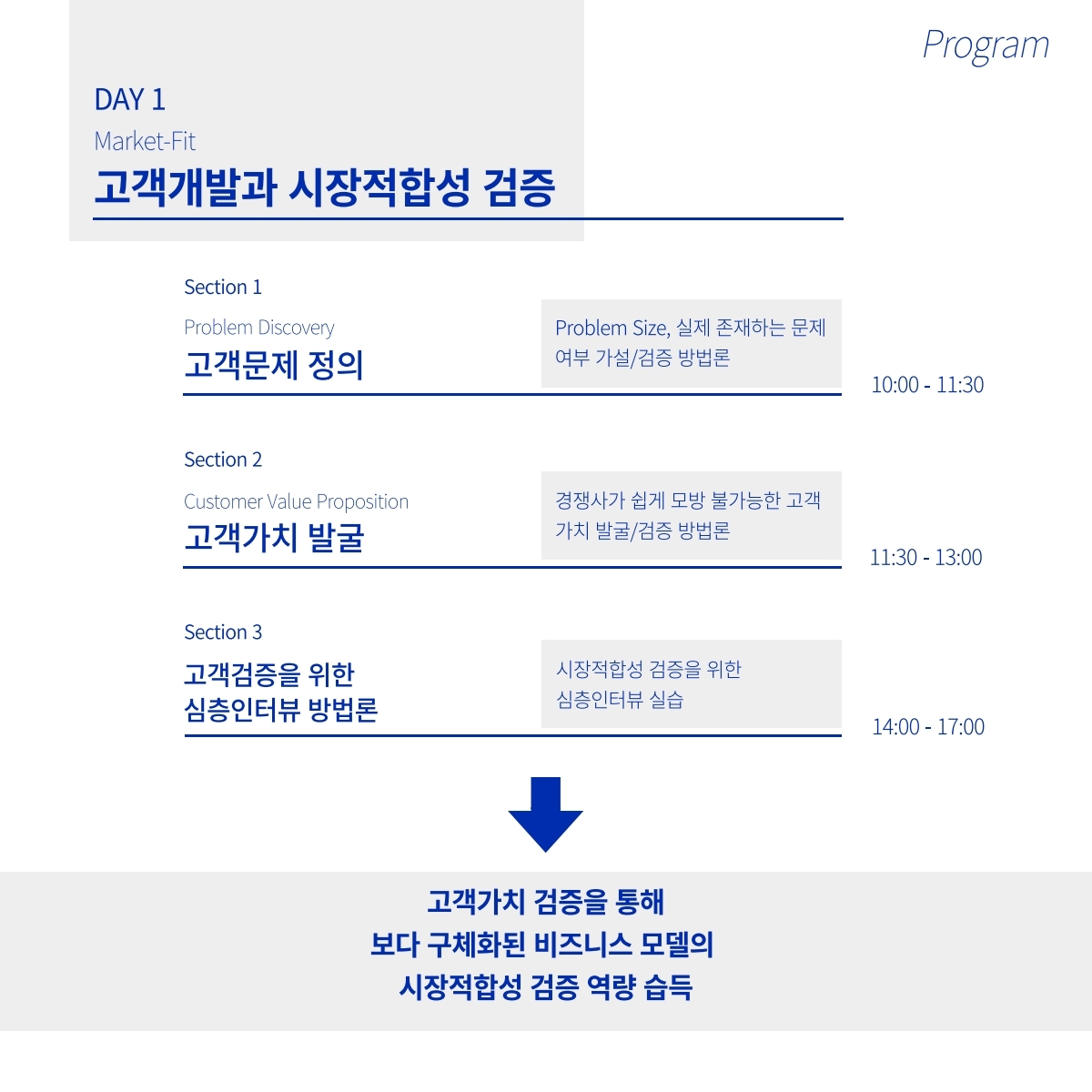 Program

DAY 1
Market-Fit
고객개발과 시장적합성 검증

Section 1
Problem Discovery
고객문제 정의

Problem Size, 실제 존재하는 문제 여부 가설/검증 방법론

10:00 - 11:30

Section 2
Customer Value Proposition
고객가치 발굴

경쟁사가 쉽게 모방 불가능한 고객 가치 발굴/검증 방법론

11:30 - 13:00

Section 3
고객검증을 위한
심층인터뷰 방법론

시장적합성 검증을 위한
심층인터뷰 실습

14:00 - 17:00

고객가치 검증을 통해
보다 구체화된 비즈니스 모델의
시장적합성 검증 역량 습득